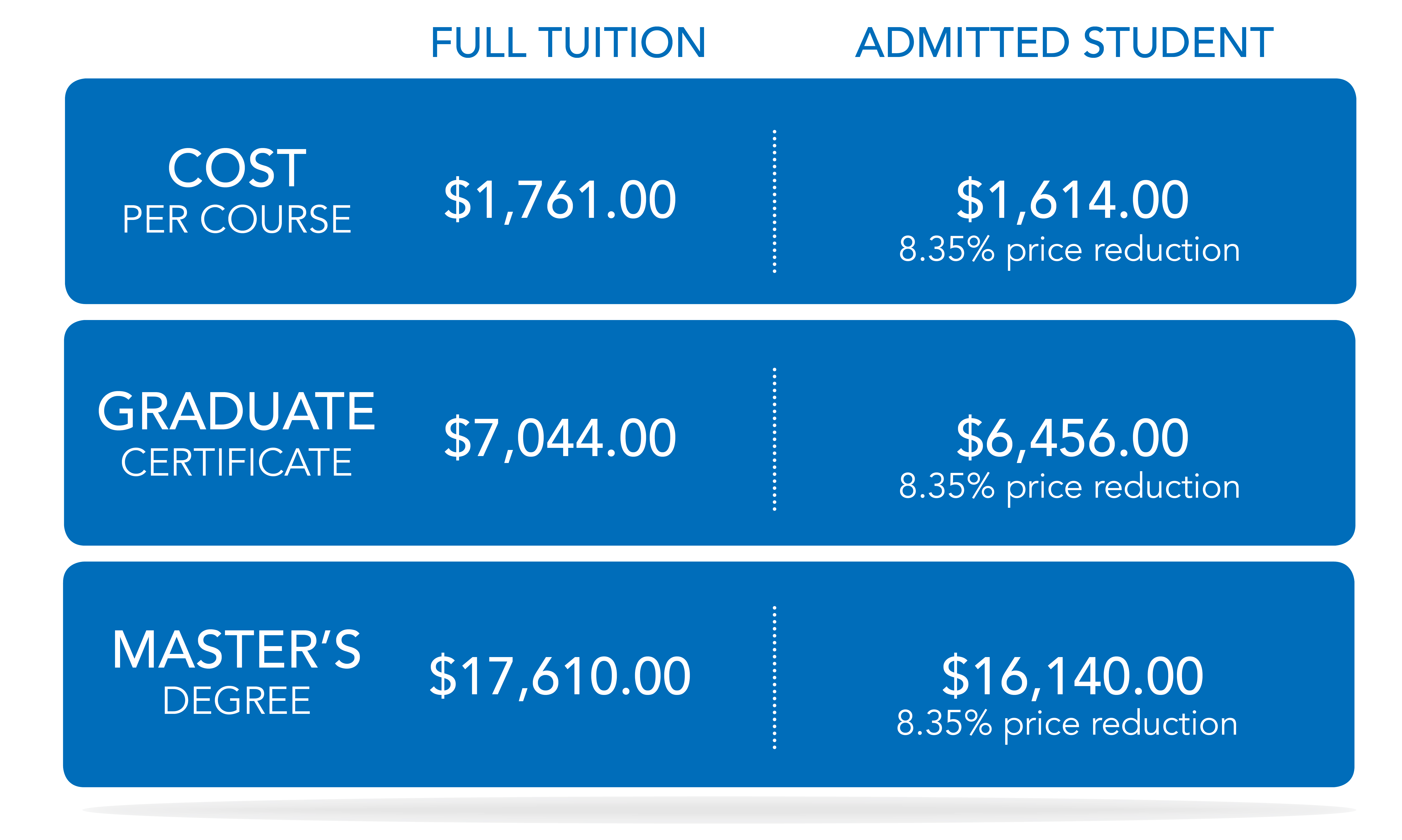 |  | FULL TUITION | ADMITTED STUDENT |
|---|---|---|
| COST PER COURSE | \$1,761.00 | \$1,614.00 8.35% price reduction |
| GRADUATE CERTIFICATE | \$7,044.00 | \$6,456.00 8.35% price reduction |
| MASTER'S DEGREE | \$17,610.00 | \$16,140.00 8.35% price reduction |