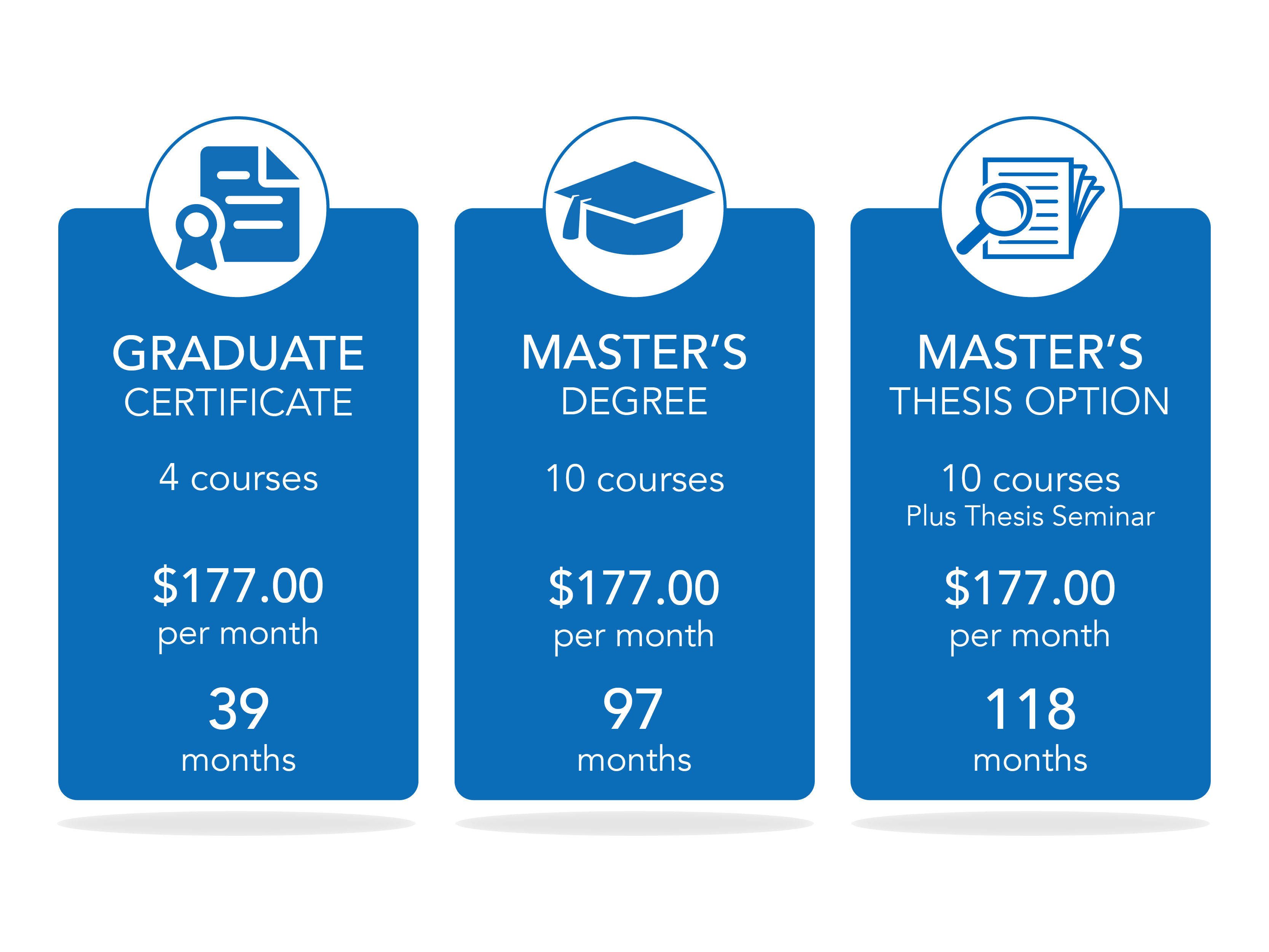 GRADUATE
CERTIFICATE

4 courses

$177.00
per month

39
months

MASTER'S
DEGREE

10 courses

$177.00
per month

97
months

MASTER'S
THESIS OPTION

10 courses
Plus Thesis Seminar

$177.00
per month

118
months